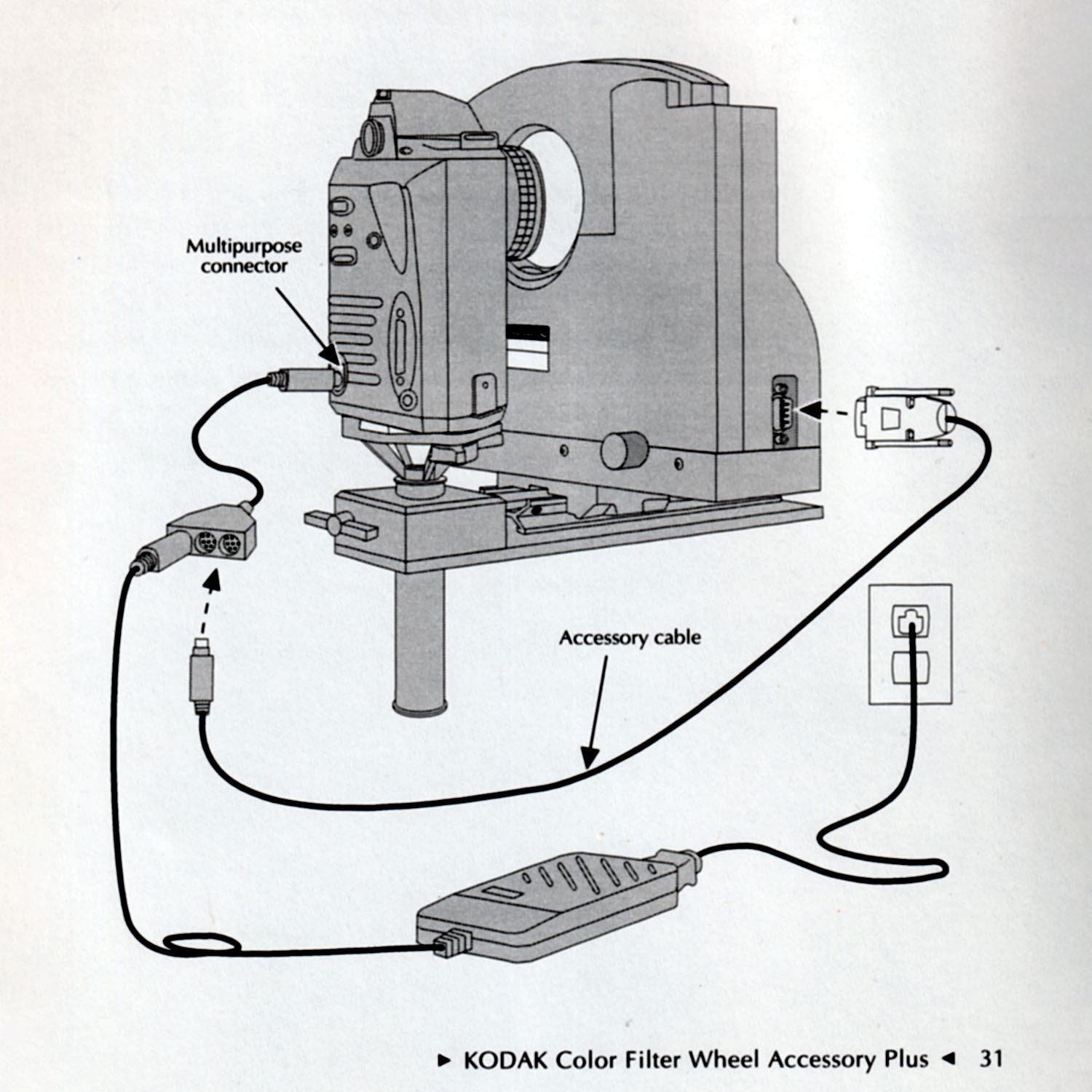 Multipurpose connector

Accessory cable

► KODAK Color Filter Wheel Accessory Plus ◄ 31